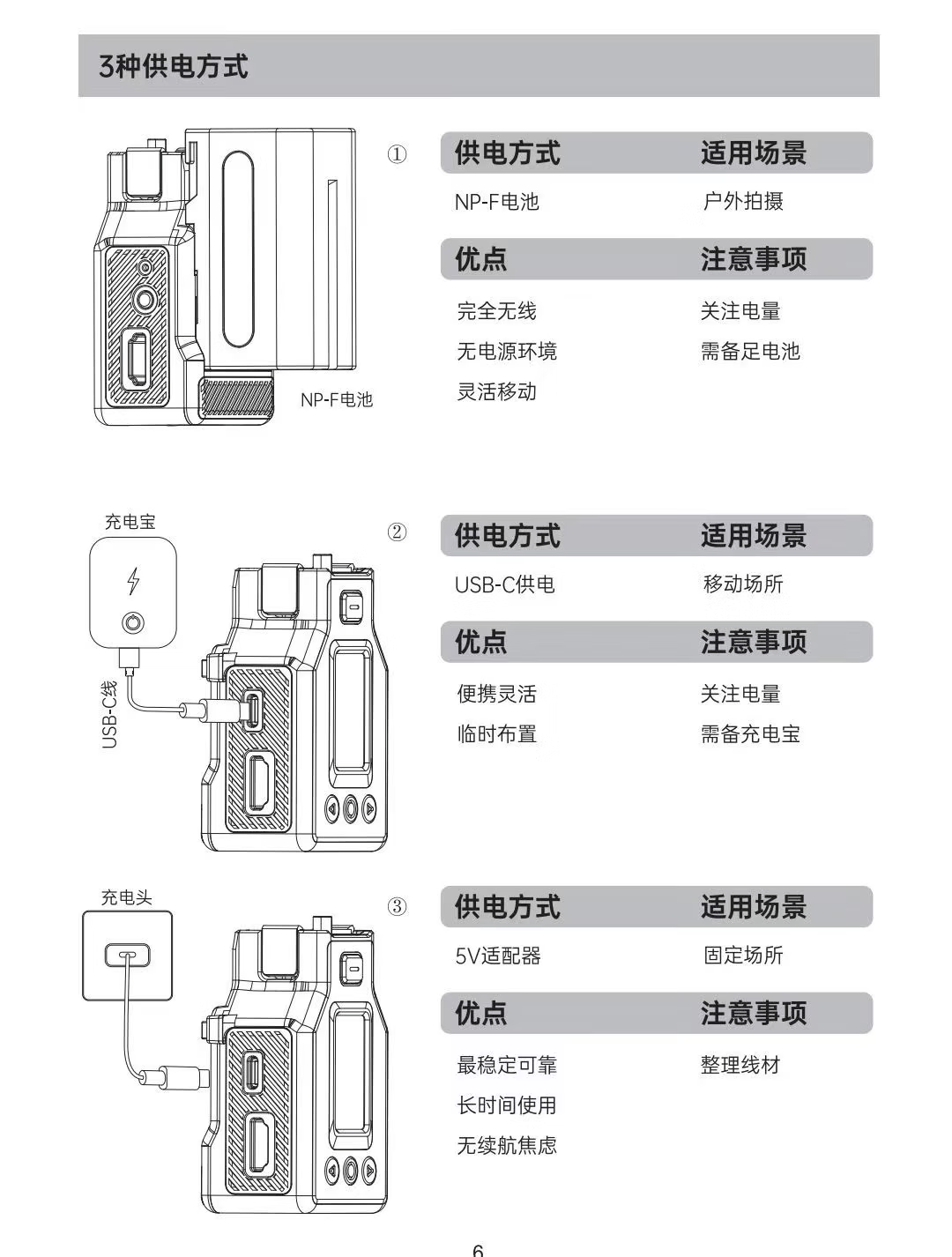 3种供电方式

NP-F电池

①

| 供电方式 | 适用场景 |
|---|---|
| NP-F电池 | 户外拍摄 |

| 优点 | 注意事项 |
|---|---|
| 完全无线 | 关注电量 |
| 无电源环境 | 需备足电池 |
| 灵活移动 | |

充电宝

USB-C线

②

| 供电方式 | 适用场景 |
|---|---|
| USB-C供电 | 移动场所 |

| 优点 | 注意事项 |
|---|---|
| 便携灵活 | 关注电量 |
| 临时布置 | 需备充电宝 |

充电头

③

| 供电方式 | 适用场景 |
|---|---|
| 5V适配器 | 固定场所 |

| 优点 | 注意事项 |
|---|---|
| 最稳定可靠 | 整理线材 |
| 长时间使用 | |
| 无续航焦虑 | |

6