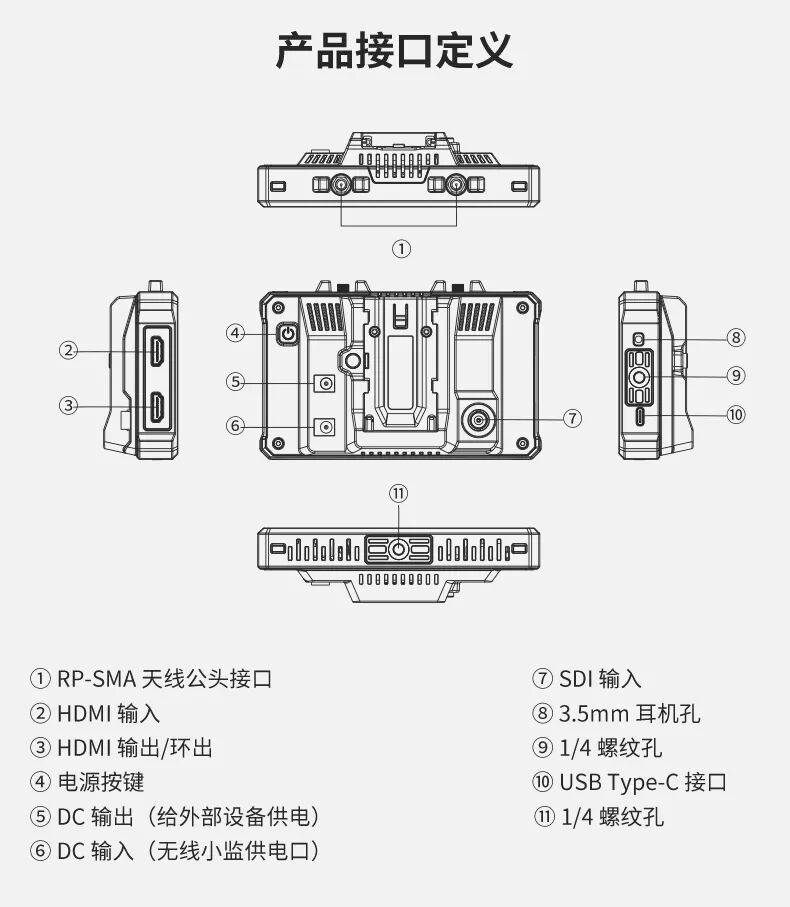 产品接口定义

①

②

③

④

⑤

⑥

⑦

⑧

⑨

⑩

⑪

① RP-SMA 天线公头接口
② HDMI 输入
③ HDMI 输出/环出
④ 电源按键
⑤ DC 输出（给外部设备供电）
⑥ DC 输入（无线小监供电口）

⑦ SDI 输入
⑧ 3.5mm 耳机孔
⑨ 1/4 螺纹孔
⑩ USB Type-C 接口
⑪ 1/4 螺纹孔