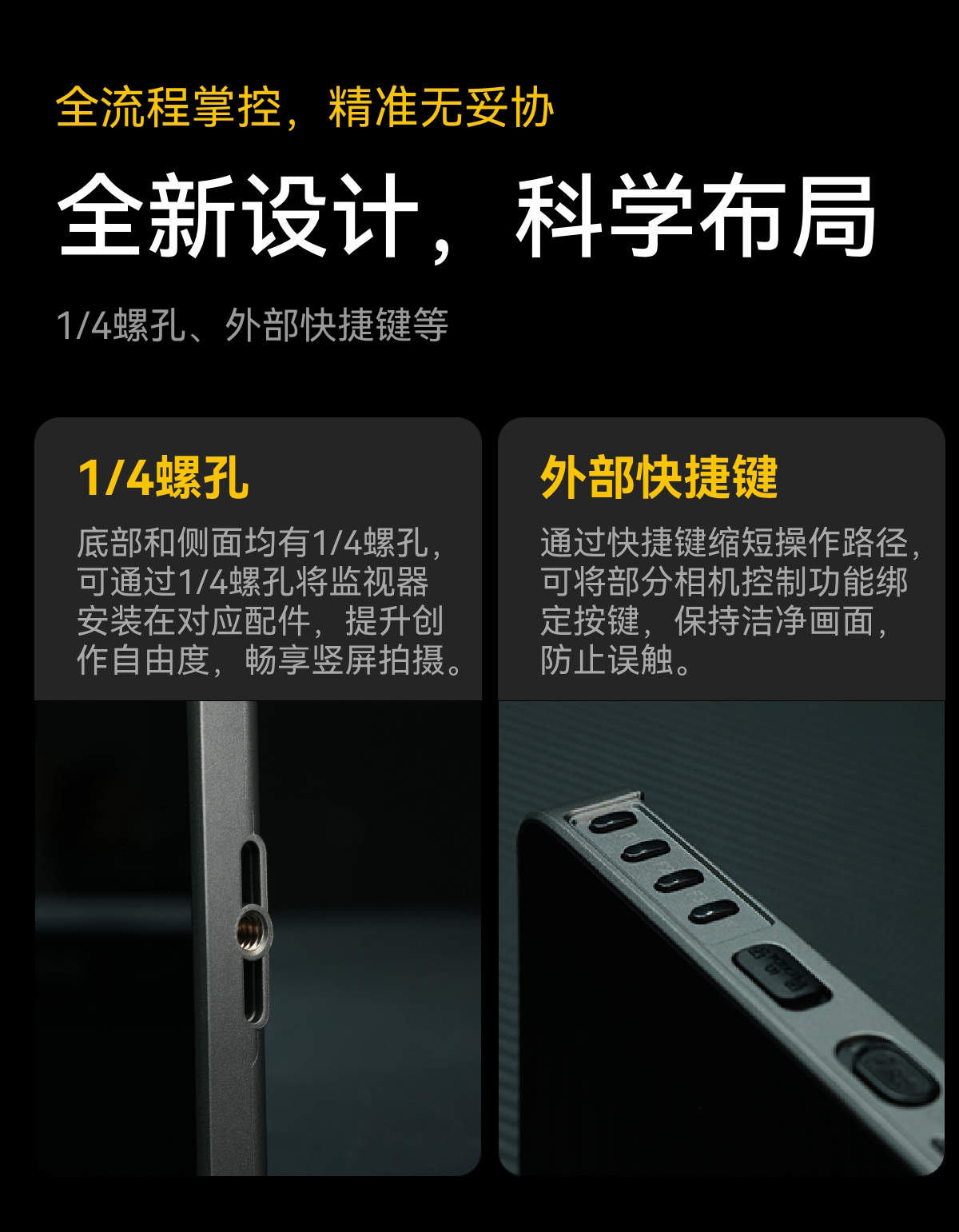 全流程掌控，精准无妥协

全新设计，科学布局

1/4螺孔、外部快捷键等

1/4螺孔

底部和侧面均有1/4螺孔，可通过1/4螺孔将监视器安装在对应配件，提升创作自由度，畅享竖屏拍摄。

外部快捷键

通过快捷键缩短操作路径，可将部分相机控制功能绑定按键，保持洁净画面，防止误触。