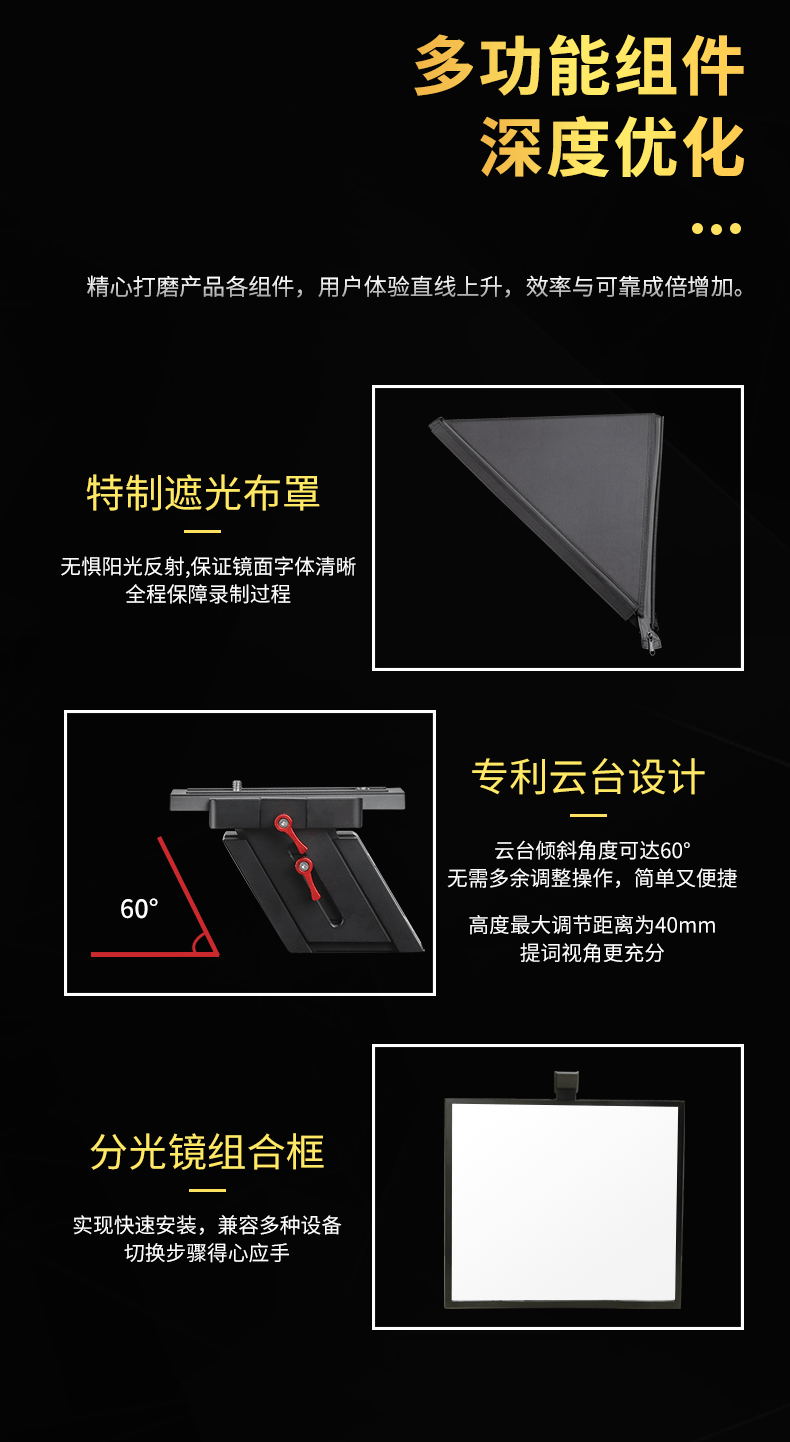 多功能组件
深度优化

精心打磨产品各组件，用户体验直线上升，效率与可靠成倍增加。

特制遮光布罩

无惧阳光反射,保证镜面字体清晰
全程保障录制过程

60°

专利云台设计

云台倾斜角度可达60°
无需多余调整操作，简单又便捷

高度最大调节距离为40mm
提词视角更充分

分光镜组合框

实现快速安装，兼容多种设备
切换步骤得心应手